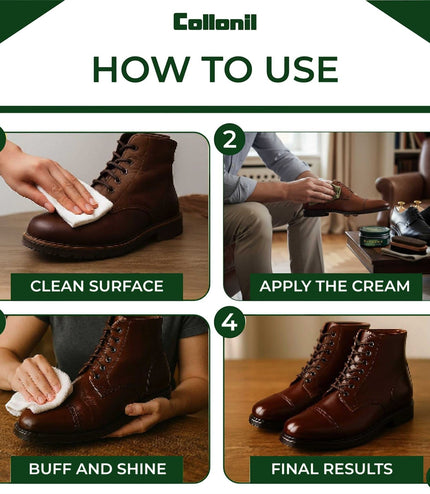 Collonil

HOW TO USE

CLEAN SURFACE

2

APPLY THE CREAM

BUFF AND SHINE

4

FINAL RESULTS